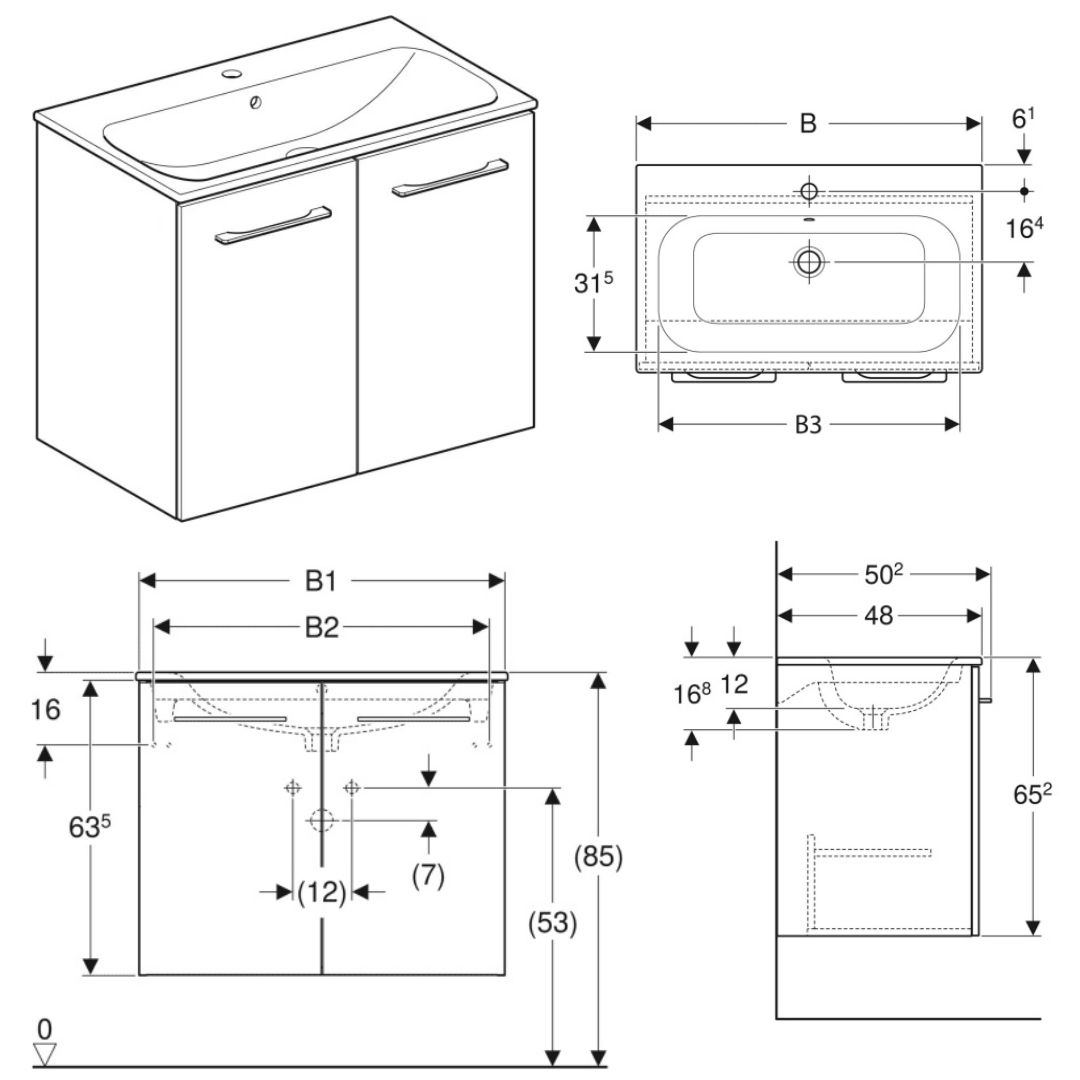 B
$6^1$
$16^4$
$31^5$
B3

B1
B2
16
$63^5$
(12)
(7)
(53)
(85)
0

$50^2$
48
$16^8$
12
$65^2$